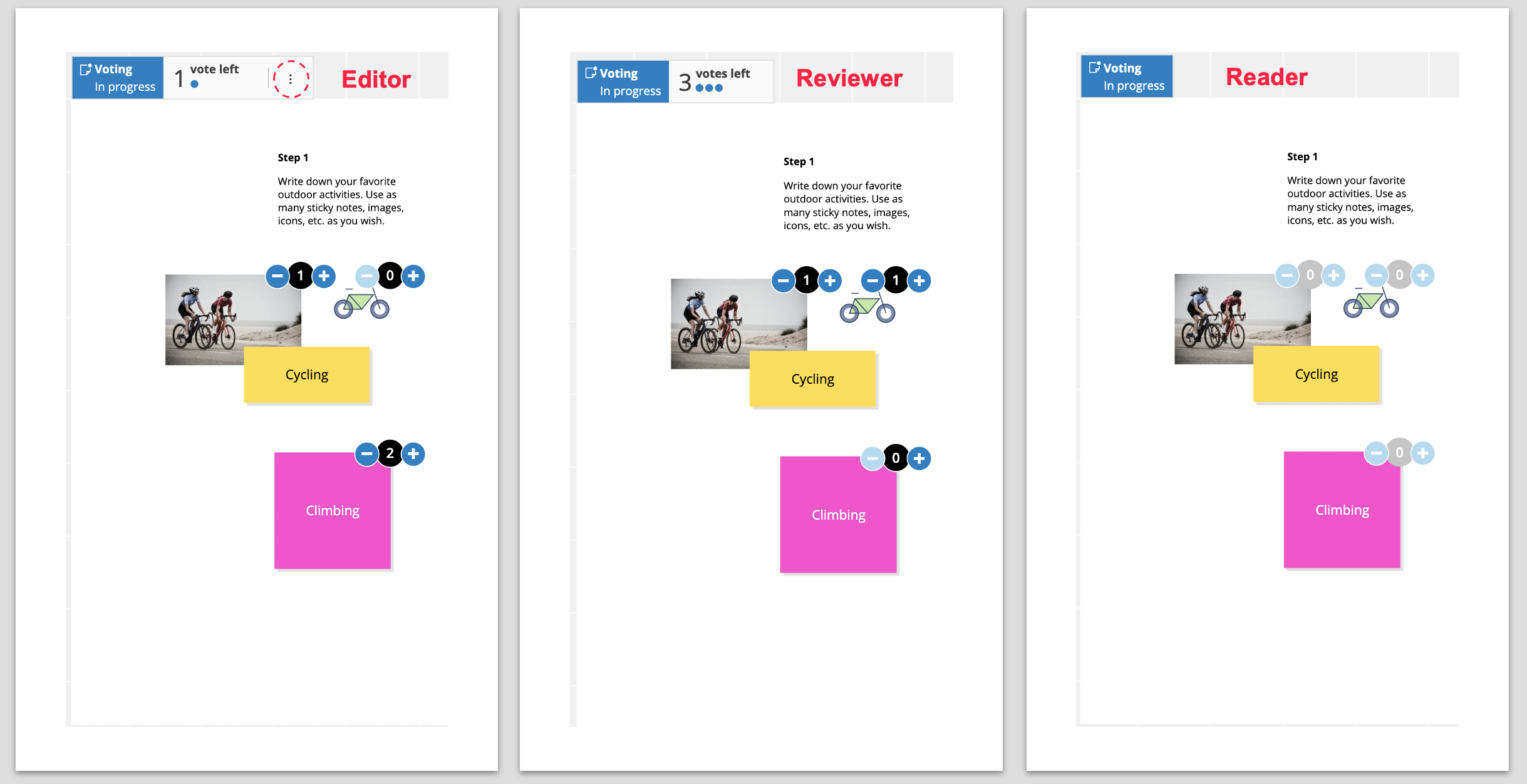 Voting
In progress
1 vote left
Editor

Step 1

Write down your favorite outdoor activities. Use as many sticky notes, images, icons, etc. as you wish.

1
0
Cycling
2
Climbing

Voting
In progress
3 votes left
Reviewer

Step 1

Write down your favorite outdoor activities. Use as many sticky notes, images, icons, etc. as you wish.

1
1
Cycling
0
Climbing

Voting
In progress
Reader

Step 1

Write down your favorite outdoor activities. Use as many sticky notes, images, icons, etc. as you wish.

0
0
Cycling
0
Climbing